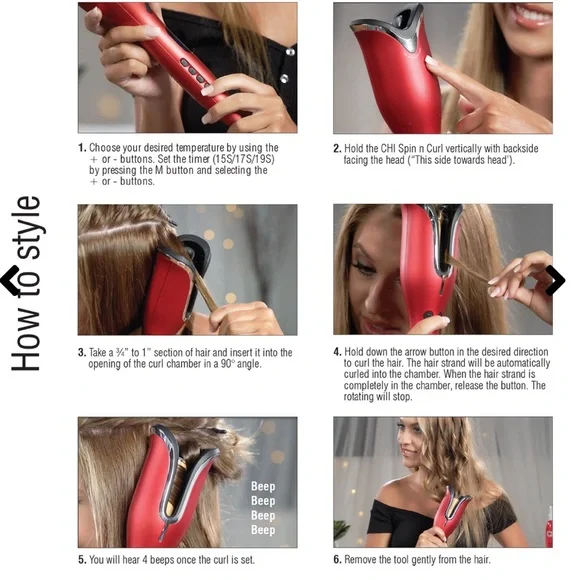 How to style

1. Choose your desired temperature by using the + or - buttons. Set the timer (15S/17S/19S) by pressing the M button and selecting the + or - buttons.

2. Hold the CHI Spin n Curl vertically with backside facing the head ("This side towards head").

3. Take a ¾" to 1" section of hair and insert it into the opening of the curl chamber in a 90° angle.

4. Hold down the arrow button in the desired direction to curl the hair. The hair strand will be automatically curled into the chamber. When the hair strand is completely in the chamber, release the button. The rotating will stop.

Beep
Beep
Beep
Beep

5. You will hear 4 beeps once the curl is set.

6. Remove the tool gently from the hair.